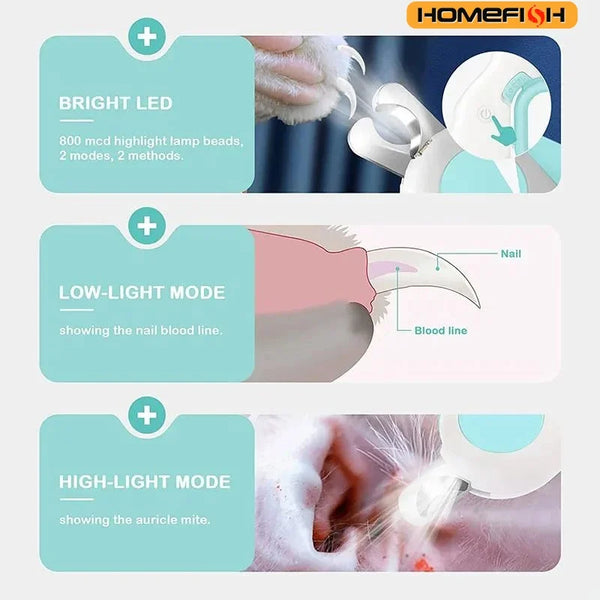 HOMEFISH

BRIGHT LED

800 mcd highlight lamp beads, 2 modes, 2 methods.

LOW-LIGHT MODE

showing the nail blood line.

Nail

Blood line

HIGH-LIGHT MODE

showing the auricle mite.